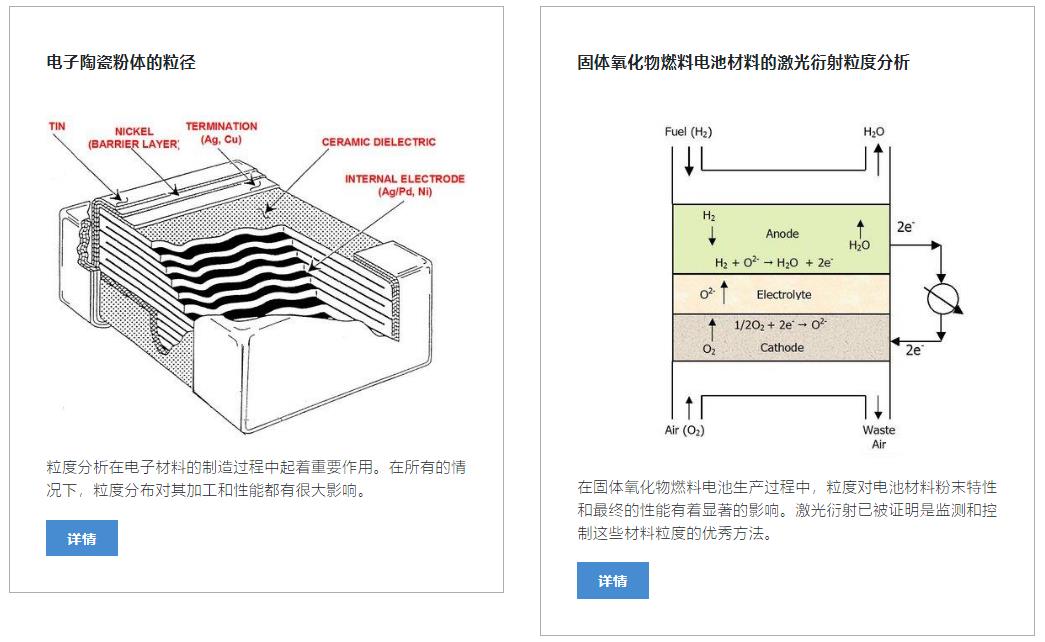 电子陶瓷粉体的粒径

TIN
NICKEL (BARRIER LAYER)
TERMINATION (Ag, Cu)
CERAMIC DIELECTRIC
INTERNAL ELECTRODE (Ag/Pd, Ni)

粒度分析在电子材料的制造过程中起着重要作用。在所有的情况下，粒度分布对其加工和性能都有很大影响。

详情

固体氧化物燃料电池材料的激光衍射粒度分析

Fuel ($H_2$)
$H_2O$
$H_2$
Anode
$H_2O$
$H_2 + O^{2-} \rightarrow H_2O + 2e^-$
$2e^-$
$O^{2-}$
Electrolyte
$1/2O_2 + 2e^- \rightarrow O^{2-}$
$O_2$
Cathode
$2e^-$
Air ($O_2$)
Waste Air

在固体氧化物燃料电池生产过程中，粒度对电池材料粉末特性和最终的性能有着显著的影响。激光衍射已被证明是监测和控制这些材料粒度的优秀方法。

详情