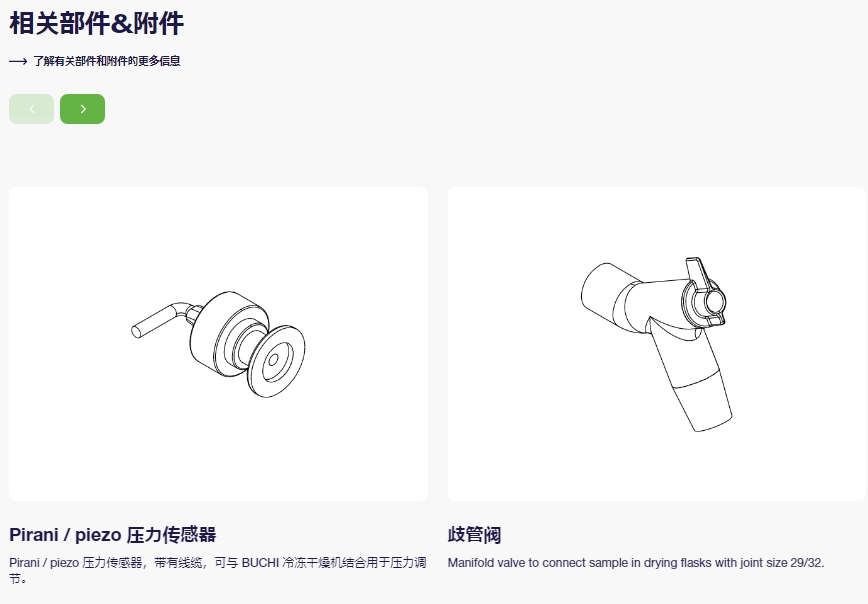 相关部件&附件

⟶ 了解有关部件和附件的更多信息

‹ ›

Pirani / piezo 压力传感器

Pirani / piezo 压力传感器，带有线缆，可与 BUCHI 冷冻干燥机结合用于压力调节。

歧管阀

Manifold valve to connect sample in drying flasks with joint size 29/32.