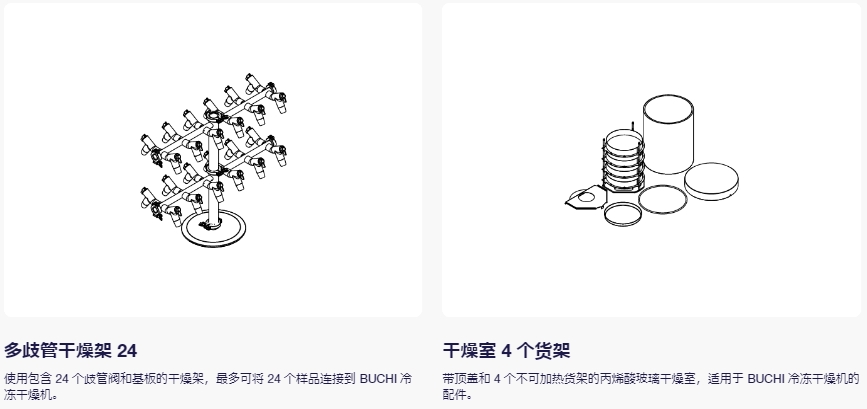 多歧管干燥架 24

使用包含 24 个歧管阀和基板的干燥架，最多可将 24 个样品连接到 BUCHI 冷冻干燥机。

干燥室 4 个货架

带顶盖和 4 个不可加热货架的丙烯酸玻璃干燥室，适用于 BUCHI 冷冻干燥机的配件。