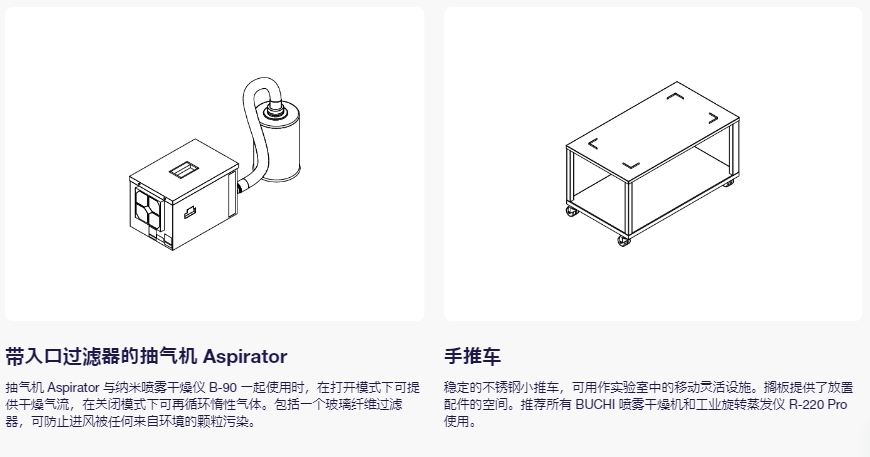 带入口过滤器的抽气机 Aspirator

抽气机 Aspirator 与纳米喷雾干燥仪 B-90 一起使用时，在打开模式下可提供干燥气流，在关闭模式下可再循环惰性气体。包括一个玻璃纤维过滤器，可防止进风被任何来自环境的颗粒污染。

手推车

稳定的不锈钢小推车，可用作实验室中的移动灵活设施。搁板提供了放置配件的空间。推荐所有 BUCHI 喷雾干燥机和工业旋转蒸发仪 R-220 Pro 使用。