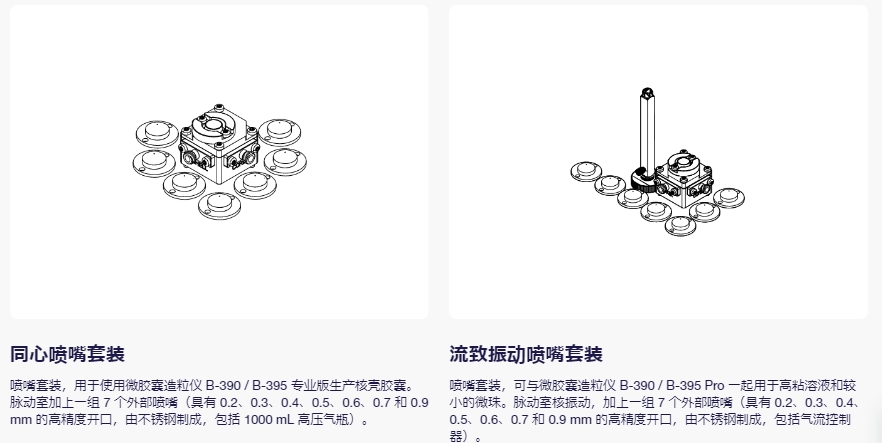 同心喷嘴套装

喷嘴套装，用于使用微胶囊造粒仪 B-390 / B-395 专业版生产核壳胶囊。脉动室加上一组 7 个外部喷嘴（具有 0.2、0.3、0.4、0.5、0.6、0.7 和 0.9 mm 的高精度开口，由不锈钢制成，包括 1000 mL 高压气瓶）。

流致振动喷嘴套装

喷嘴套装，可与微胶囊造粒仪 B-390 / B-395 Pro 一起用于高粘溶液和较小的微珠。脉动室核振动，加上一组 7 个外部喷嘴（具有 0.2、0.3、0.4、0.5、0.6、0.7 和 0.9 mm 的高精度开口，由不锈钢制成，包括气流控制器）。