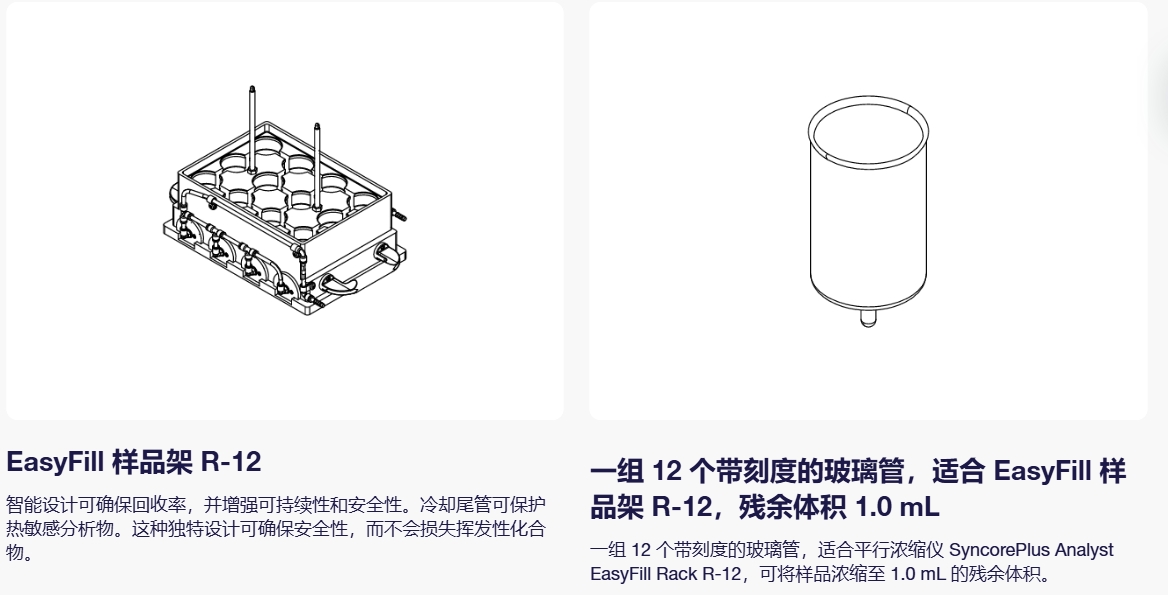 EasyFill 样品架 R-12

智能设计可确保回收率，并增强可持续性和安全性。冷却尾管可保护热敏感分析物。这种独特设计可确保安全性，而不会损失挥发性化合物。

一组 12 个带刻度的玻璃管，适合 EasyFill 样品架 R-12，残余体积 1.0 mL

一组 12 个带刻度的玻璃管，适合平行浓缩仪 SyncorePlus Analyst EasyFill Rack R-12，可将样品浓缩至 1.0 mL 的残余体积。