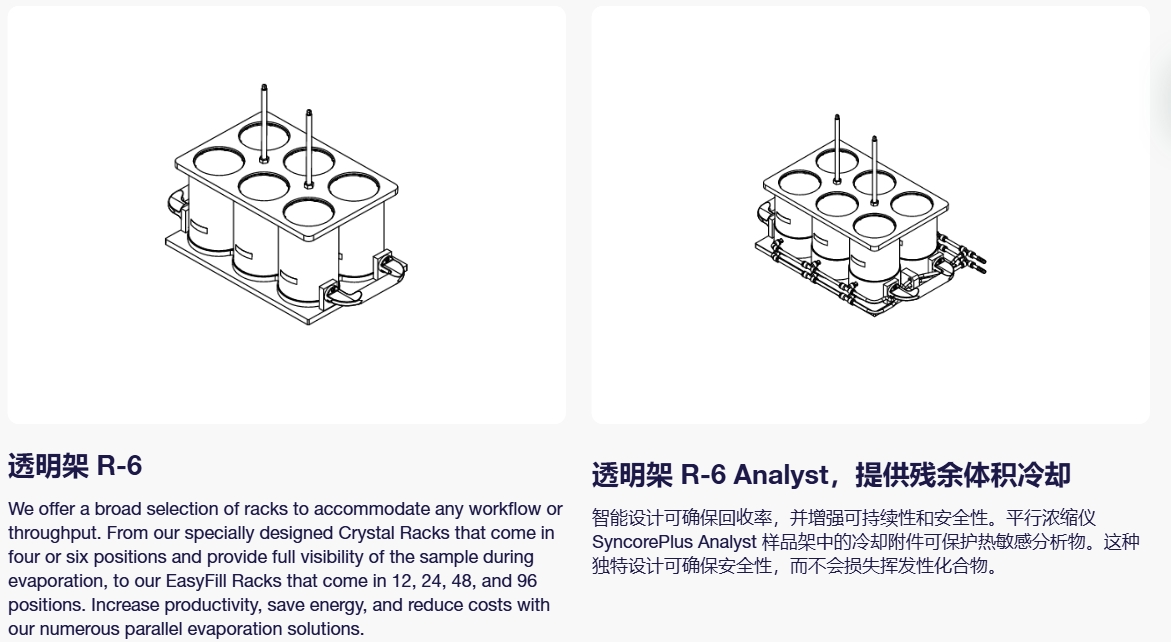 透明架 R-6

We offer a broad selection of racks to accommodate any workflow or throughput. From our specially designed Crystal Racks that come in four or six positions and provide full visibility of the sample during evaporation, to our EasyFill Racks that come in 12, 24, 48, and 96 positions. Increase productivity, save energy, and reduce costs with our numerous parallel evaporation solutions.

透明架 R-6 Analyst，提供残余体积冷却

智能设计可确保回收率，并增强可持续性和安全性。平行浓缩仪 SyncorePlus Analyst 样品架中的冷却附件可保护热敏感分析物。这种独特设计可确保安全性，而不会损失挥发性化合物。