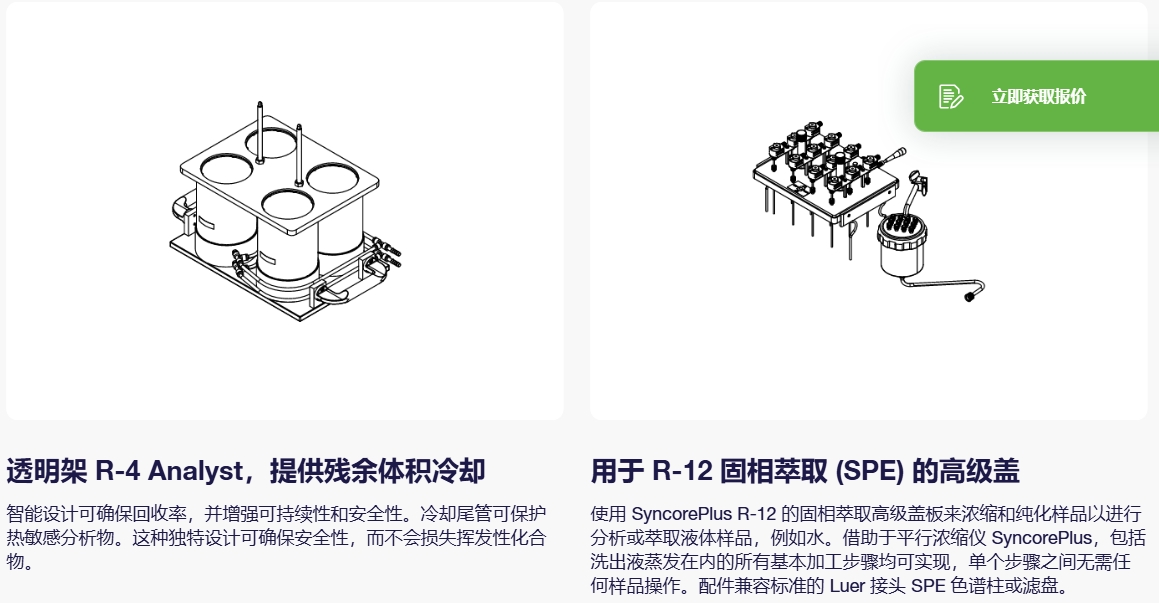 立即获取报价

透明架 R-4 Analyst，提供残余体积冷却

智能设计可确保回收率，并增强可持续性和安全性。冷却尾管可保护热敏感分析物。这种独特设计可确保安全性，而不会损失挥发性化合物。

用于 R-12 固相萃取 (SPE) 的高级盖

使用 SyncorePlus R-12 的固相萃取高级盖板来浓缩和纯化样品以进行分析或萃取液体样品，例如水。借助于平行浓缩仪 SyncorePlus，包括洗出液蒸发在内的所有基本加工步骤均可实现，单个步骤之间无需任何样品操作。配件兼容标准的 Luer 接头 SPE 色谱柱或滤盘。