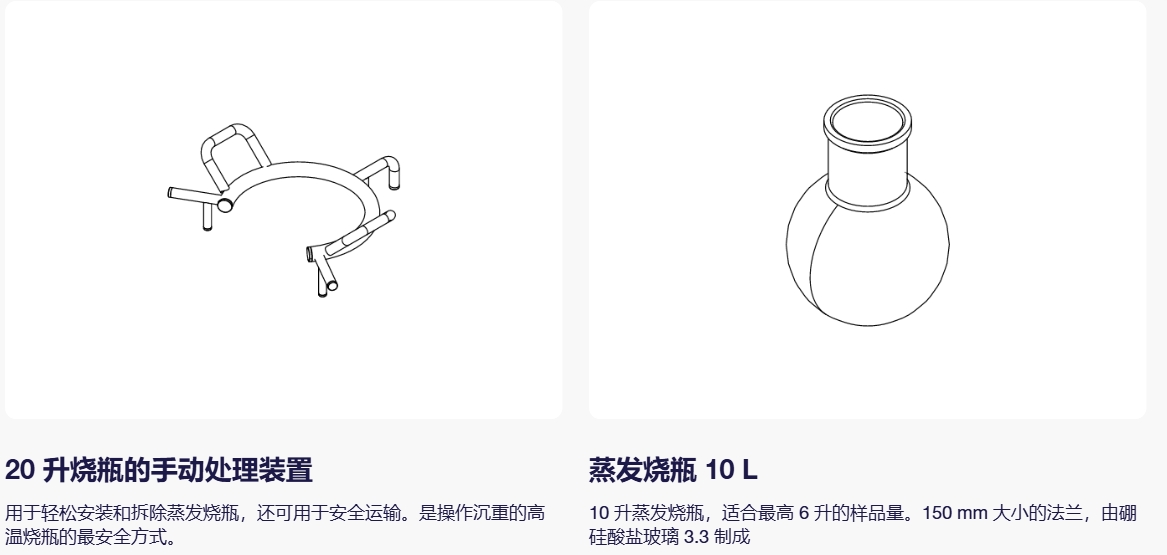 20 升烧瓶的手动处理装置

用于轻松安装和拆除蒸发烧瓶，还可用于安全运输。是操作沉重的高温烧瓶的最安全方式。

蒸发烧瓶 10 L

10 升蒸发烧瓶，适合最高 6 升的样品量。150 mm 大小的法兰，由硼硅酸盐玻璃 3.3 制成