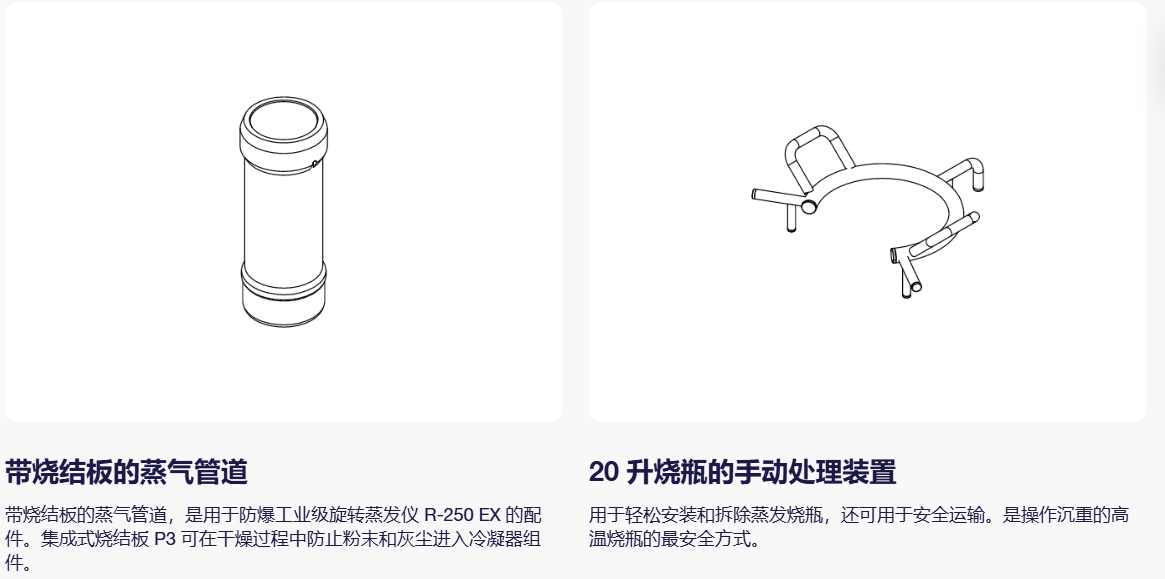 带烧结板的蒸气管道

带烧结板的蒸气管道，是用于防爆工业级旋转蒸发仪 R-250 EX 的配件。集成式烧结板 P3 可在干燥过程中防止粉末和灰尘进入冷凝器组件。

20 升烧瓶的手动处理装置

用于轻松安装和拆除蒸发烧瓶，还可用于安全运输。是操作沉重的高温烧瓶的最安全方式。