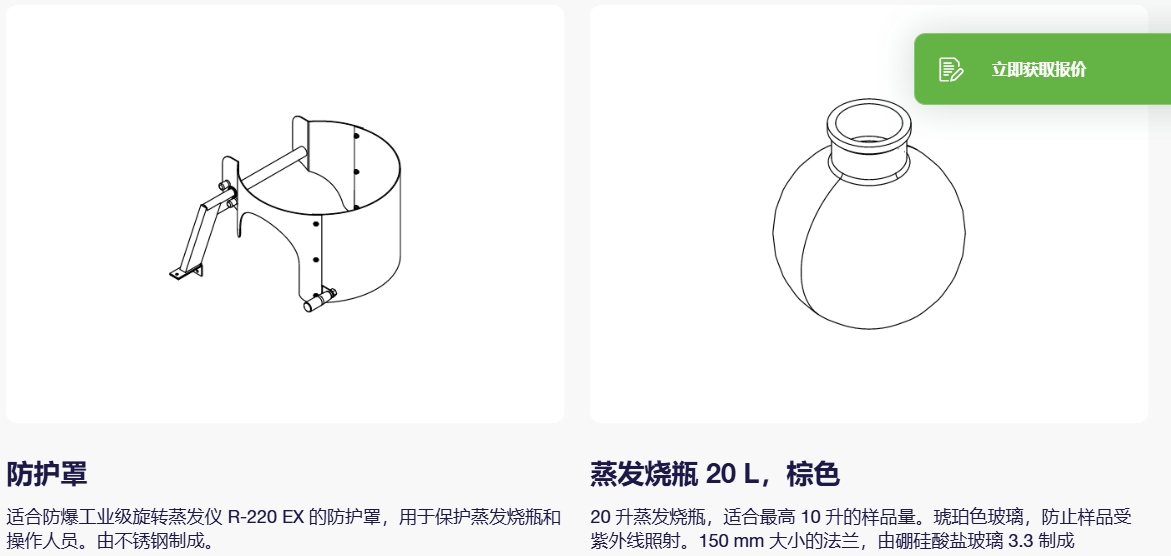 立即获取报价

防护罩

适合防爆工业级旋转蒸发仪 R-220 EX 的防护罩，用于保护蒸发烧瓶和操作人员。由不锈钢制成。

蒸发烧瓶 20 L，棕色

20 升蒸发烧瓶，适合最高 10 升的样品量。琥珀色玻璃，防止样品受紫外线照射。150 mm 大小的法兰，由硼硅酸盐玻璃 3.3 制成