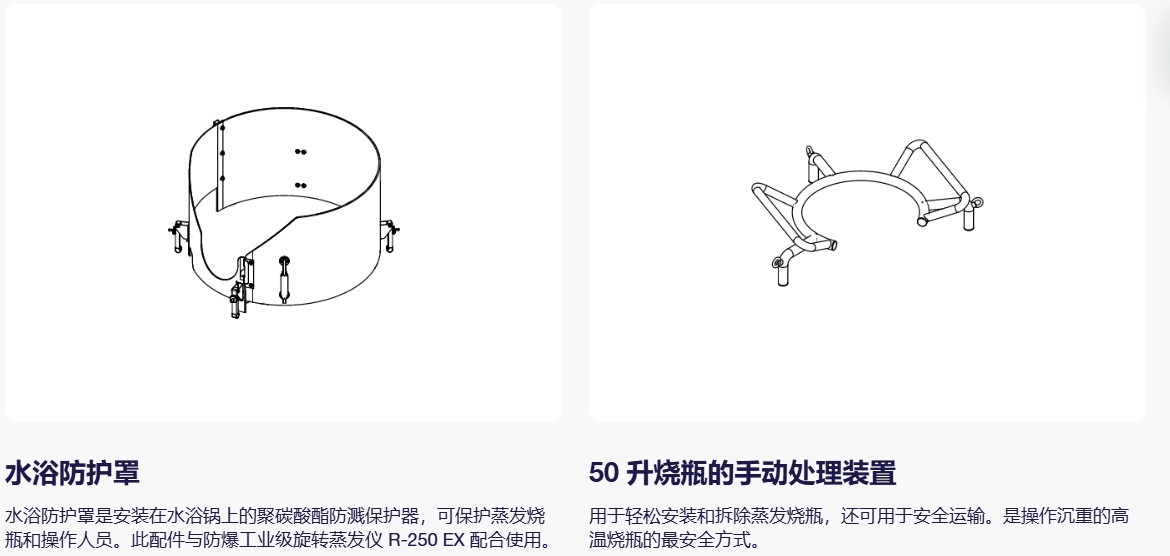 水浴防护罩

水浴防护罩是安装在水浴锅上的聚碳酸酯防溅保护器，可保护蒸发烧瓶和操作人员。此配件与防爆工业级旋转蒸发仪 R-250 EX 配合使用。

50 升烧瓶的手动处理装置

用于轻松安装和拆除蒸发烧瓶，还可用于安全运输。是操作沉重的高温烧瓶的最安全方式。